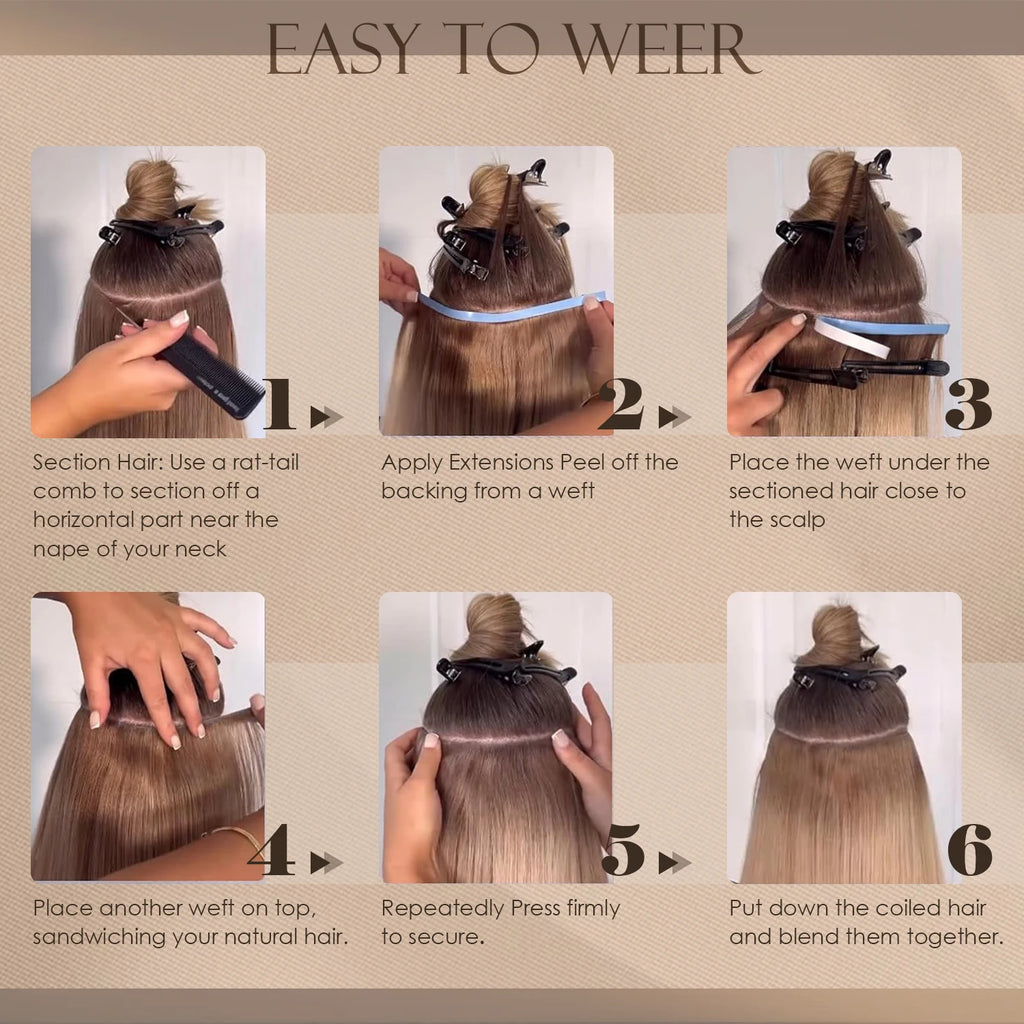 EASY TO WEER

1

Section Hair: Use a rat-tail comb to section off a horizontal part near the nape of your neck

2

Apply Extensions Peel off the backing from a weft

3

Place the weft under the sectioned hair close to the scalp

4

Place another weft on top, sandwiching your natural hair.

5

Repeatedly Press firmly to secure.

6

Put down the coiled hair and blend them together.